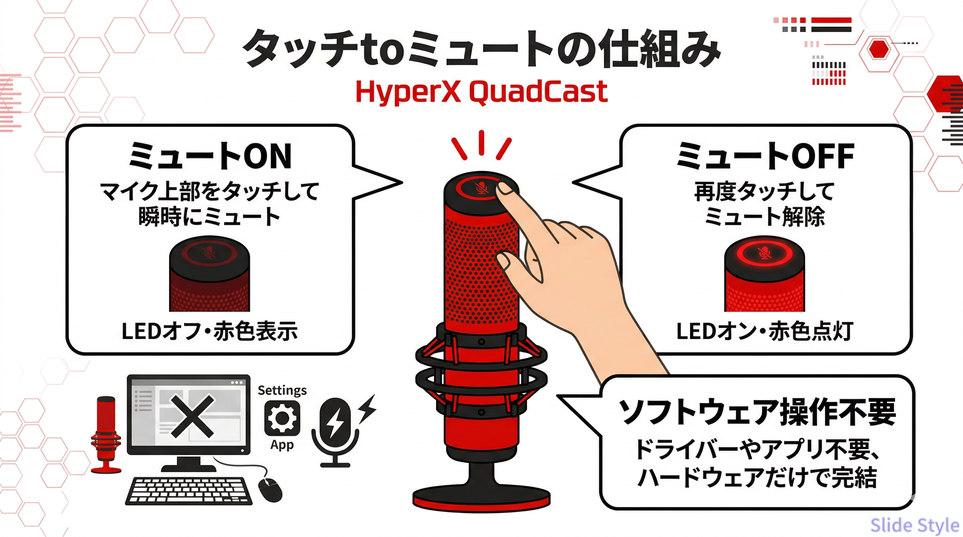 タッチtoミュートの仕組み
HyperX QuadCast

ミュートON
マイク上部をタッチして瞬時にミュート

LEDオフ・赤色表示

ミュートOFF
再度タッチしてミュート解除

LEDオン・赤色点灯

Settings
App

ソフトウェア操作不要
ドライバーやアプリ不要、ハードウェアだけで完結

Slide Style