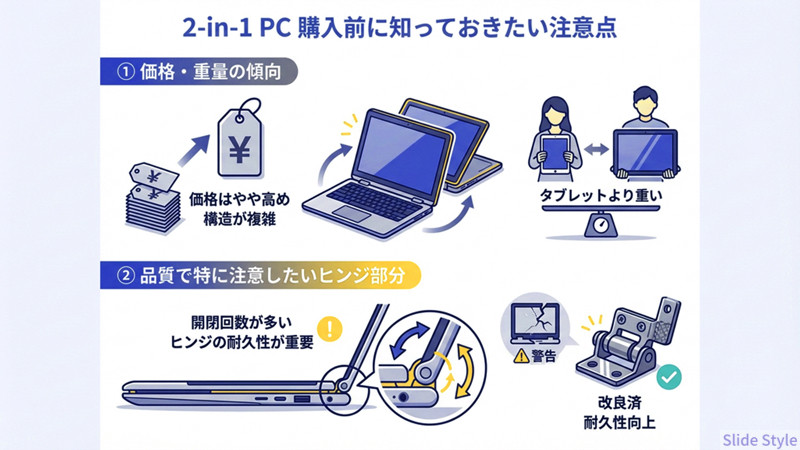 2-in-1 PC 購入前に知っておきたい注意点

① 価格・重量の傾向

¥

¥

¥

価格はやや高め
構造が複雑

タブレットより重い

② 品質で特に注意したいヒンジ部分

開閉回数が多い
ヒンジの耐久性が重要

!

警告

改良済
耐久性向上

Slide Style