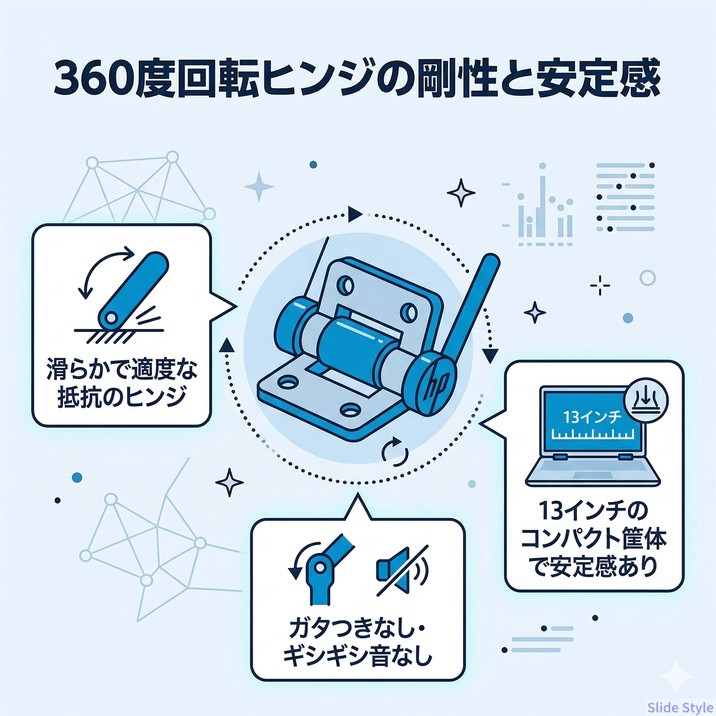 360度回転ヒンジの剛性と安定感

滑らかで適度な抵抗のヒンジ

hp

13インチ

13インチのコンパクト筐体で安定感あり

ガタつきなし・ギシギシ音なし

Slide Style