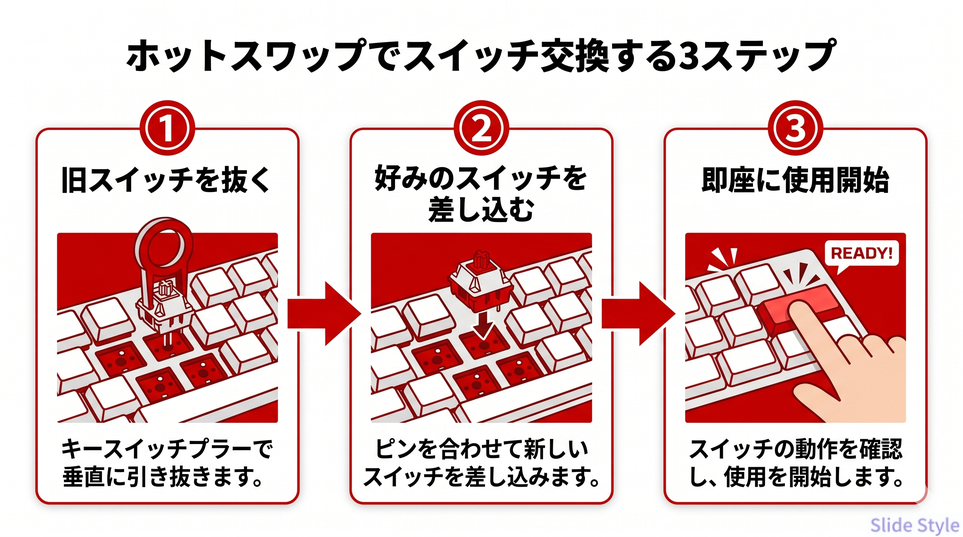 ホットスワップでスイッチ交換する3ステップ

1
旧スイッチを抜く

キースイッチプラーで垂直に引き抜きます。

2
好みのスイッチを差し込む

ピンを合わせて新しいスイッチを差し込みます。

3
即座に使用開始

READY!

スイッチの動作を確認し、使用を開始します。

Slide Style